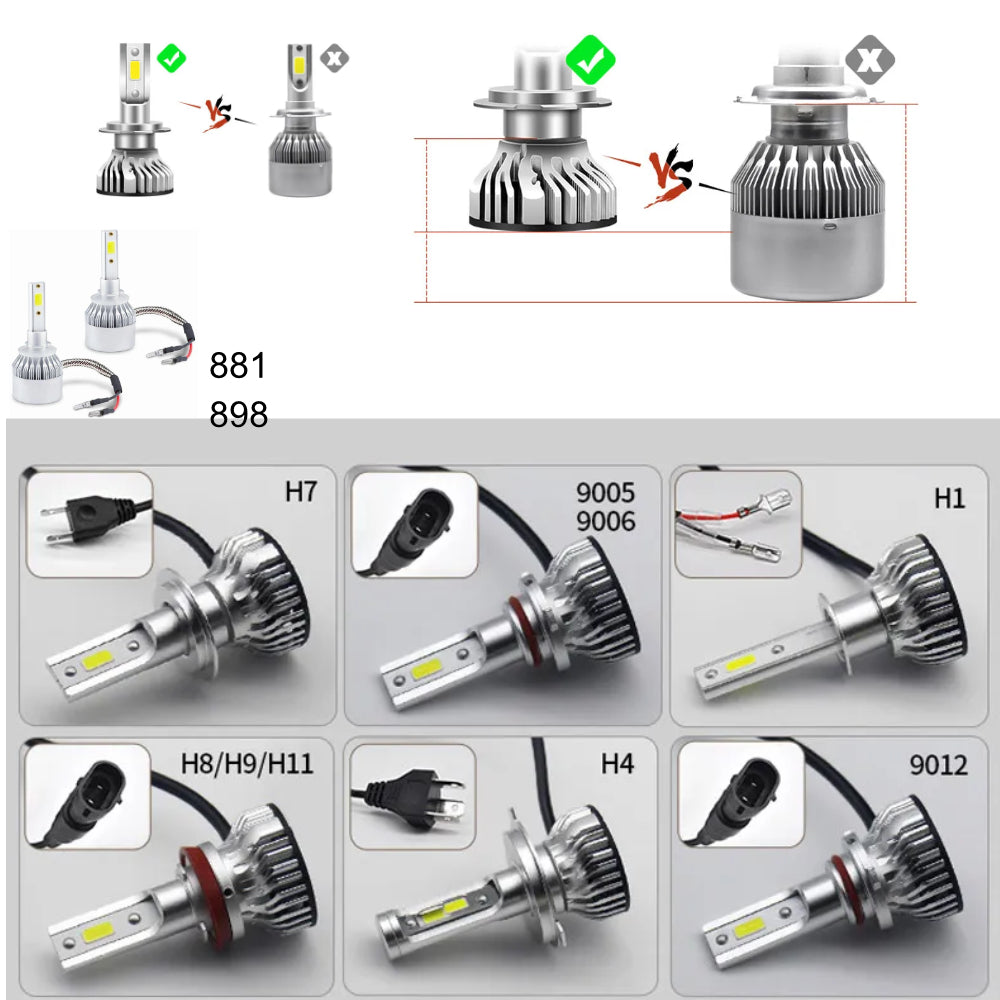 VS

VS

881
898

H7

9005
9006

H1

H8/H9/H11

H4

9012