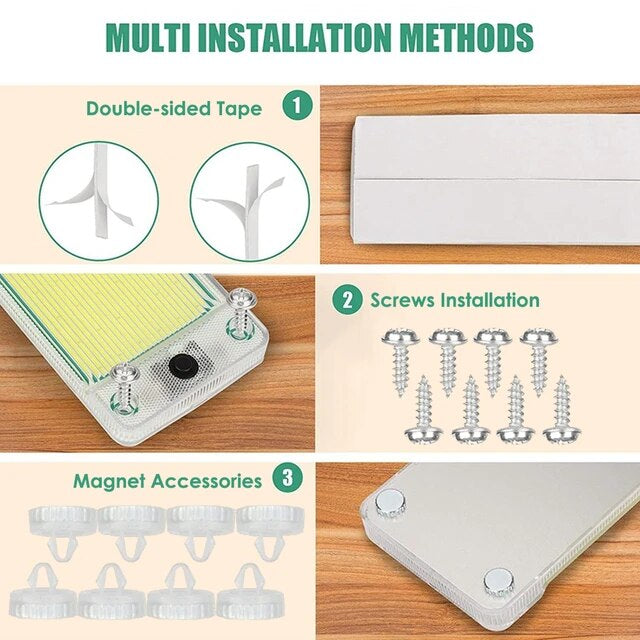 MULTI INSTALLATION METHODS

Double-sided Tape 1

2 Screws Installation

Magnet Accessories 3