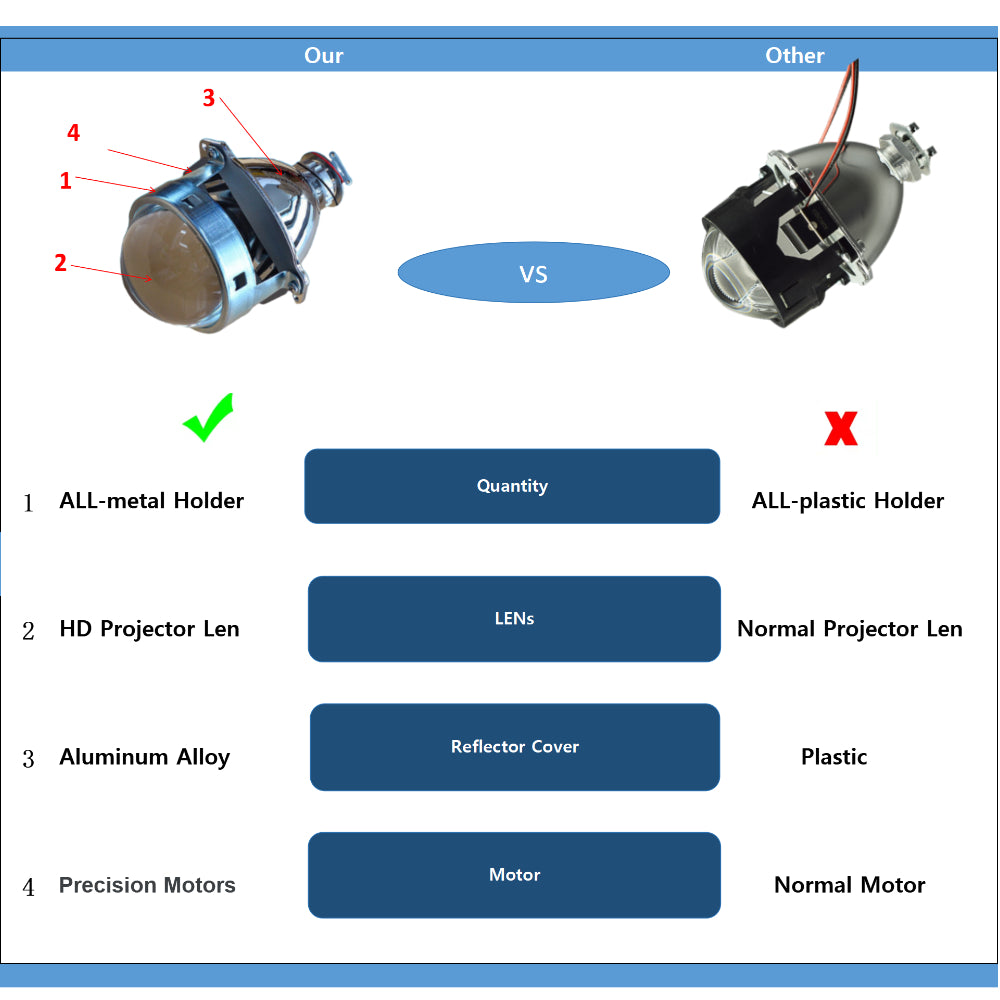 Our

Other

3

4

1

2

VS

1 ALL-metal Holder

Quantity

ALL-plastic Holder

2 HD Projector Len

LENs

Normal Projector Len

3 Aluminum Alloy

Reflector Cover

Plastic

4 Precision Motors

Motor

Normal Motor