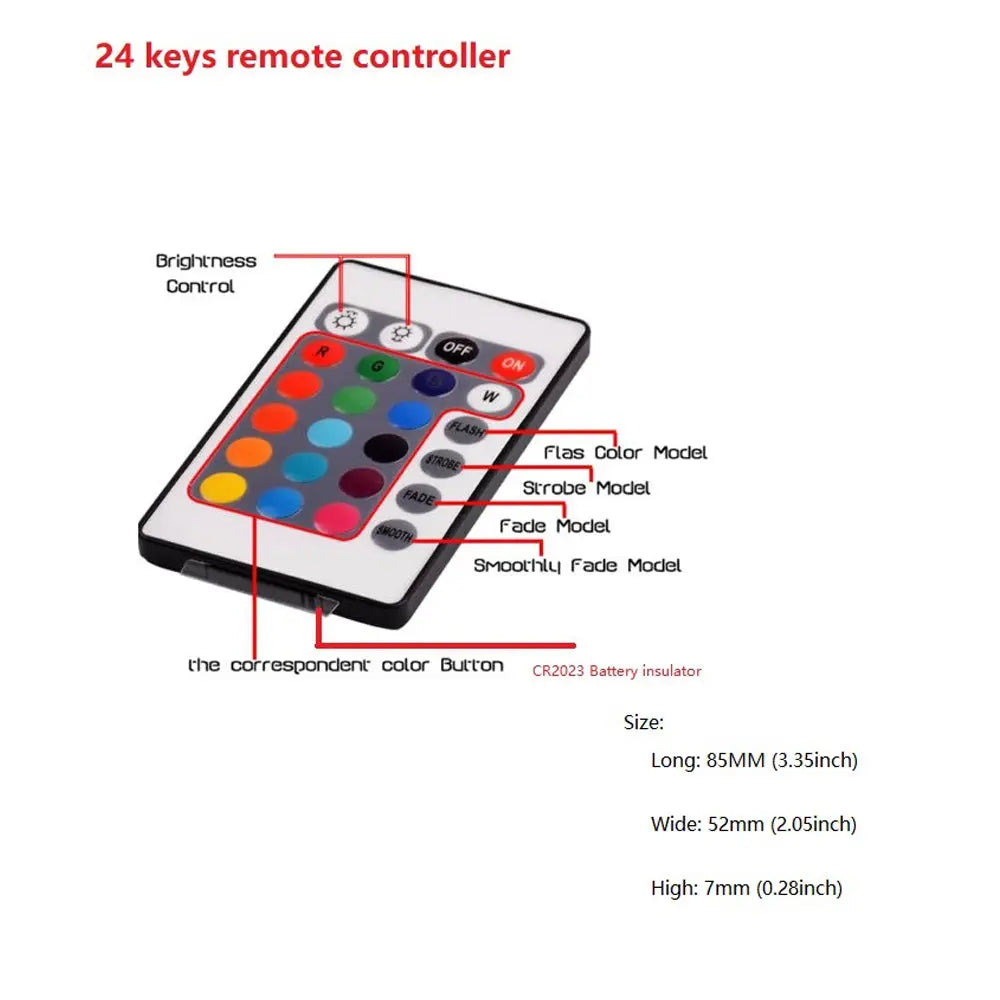 24 keys remote controller

Brightness Control

OFF ON

R G B W

FLASH

STROBE

FADE

SMOOTH

Flas Color Model

Strobe Model

Fade Model

Smoothly Fade Model

the correspondent color Button

CR2023 Battery insulator

Size:

Long: 85MM (3.35inch)

Wide: 52mm (2.05inch)

High: 7mm (0.28inch)